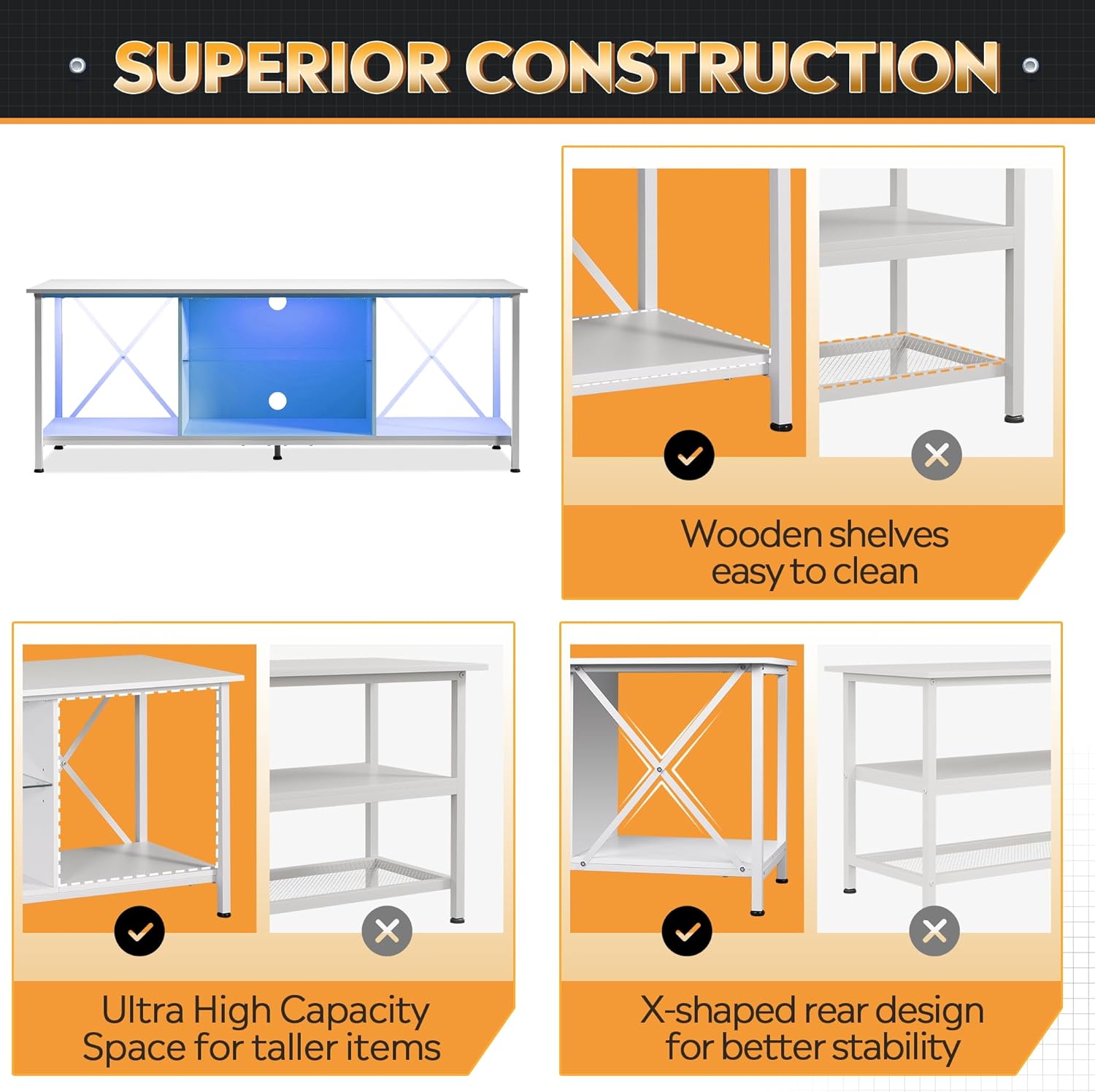 SUPERIOR CONSTRUCTION

Wooden shelves easy to clean

Ultra High Capacity Space for taller items

X-shaped rear design for better stability